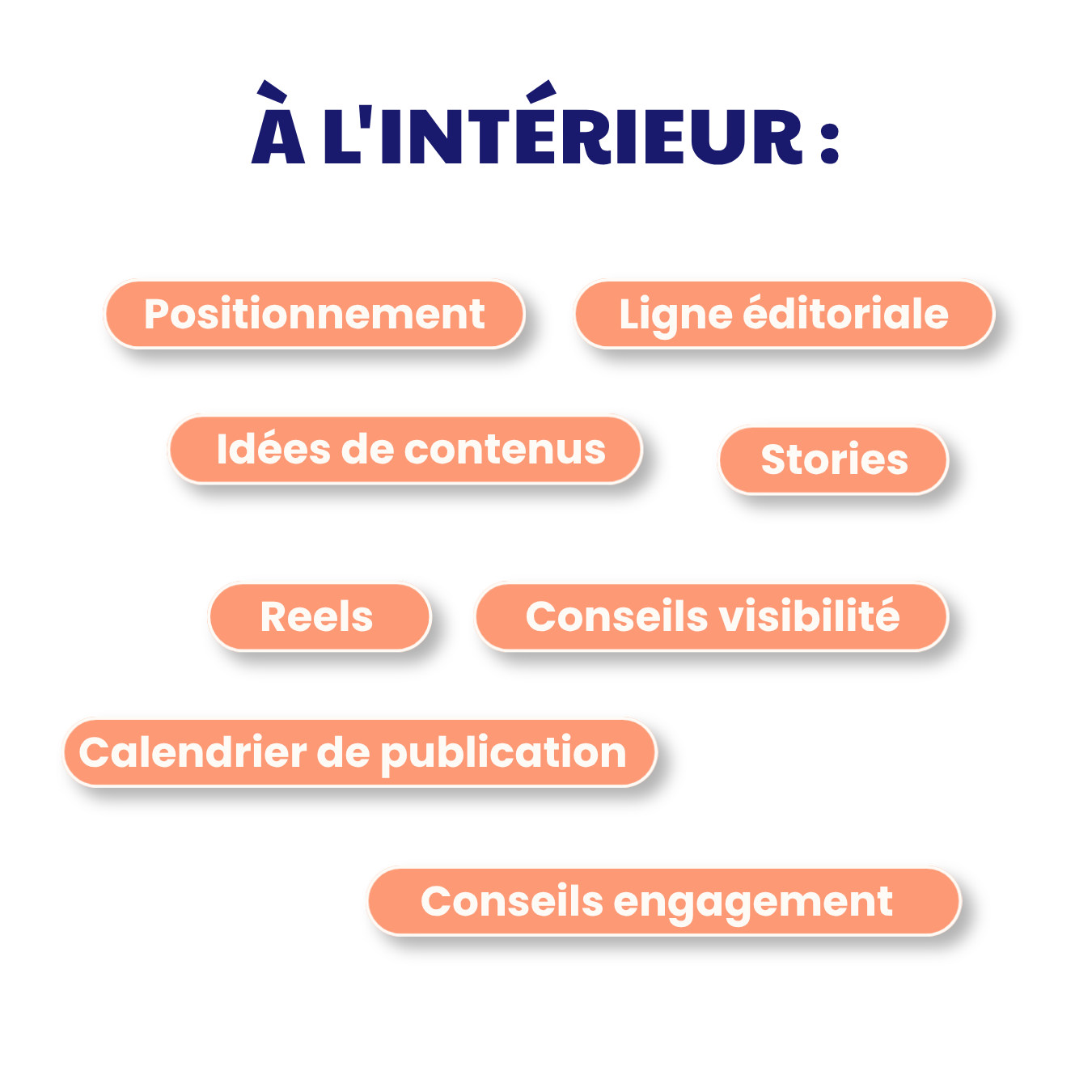 À L'INTÉRIEUR :

Positionnement

Ligne éditoriale

Idées de contenus

Stories

Reels

Conseils visibilité

Calendrier de publication

Conseils engagement